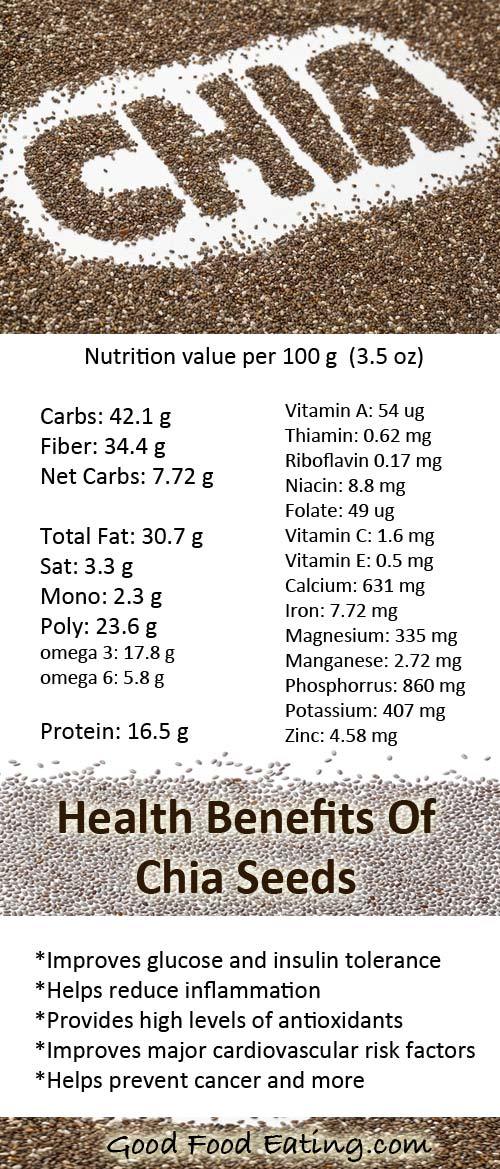 CHIA

Nutrition value per 100 g (3.5 oz)

Carbs: 42.1 g
Fiber: 34.4 g
Net Carbs: 7.72 g

Total Fat: 30.7 g
Sat: 3.3 g
Mono: 2.3 g
Poly: 23.6 g
omega 3: 17.8 g
omega 6: 5.8 g

Protein: 16.5 g

Vitamin A: 54 ug
Thiamin: 0.62 mg
Riboflavin 0.17 mg
Niacin: 8.8 mg
Folate: 49 ug
Vitamin C: 1.6 mg
Vitamin E: 0.5 mg
Calcium: 631 mg
Iron: 7.72 mg
Magnesium: 335 mg
Manganese: 2.72 mg
Phosphorrus: 860 mg
Potassium: 407 mg
Zinc: 4.58 mg

Health Benefits Of Chia Seeds

*Improves glucose and insulin tolerance
*Helps reduce inflammation
*Provides high levels of antioxidants
*Improves major cardiovascular risk factors
*Helps prevent cancer and more

Good Food Eating.com